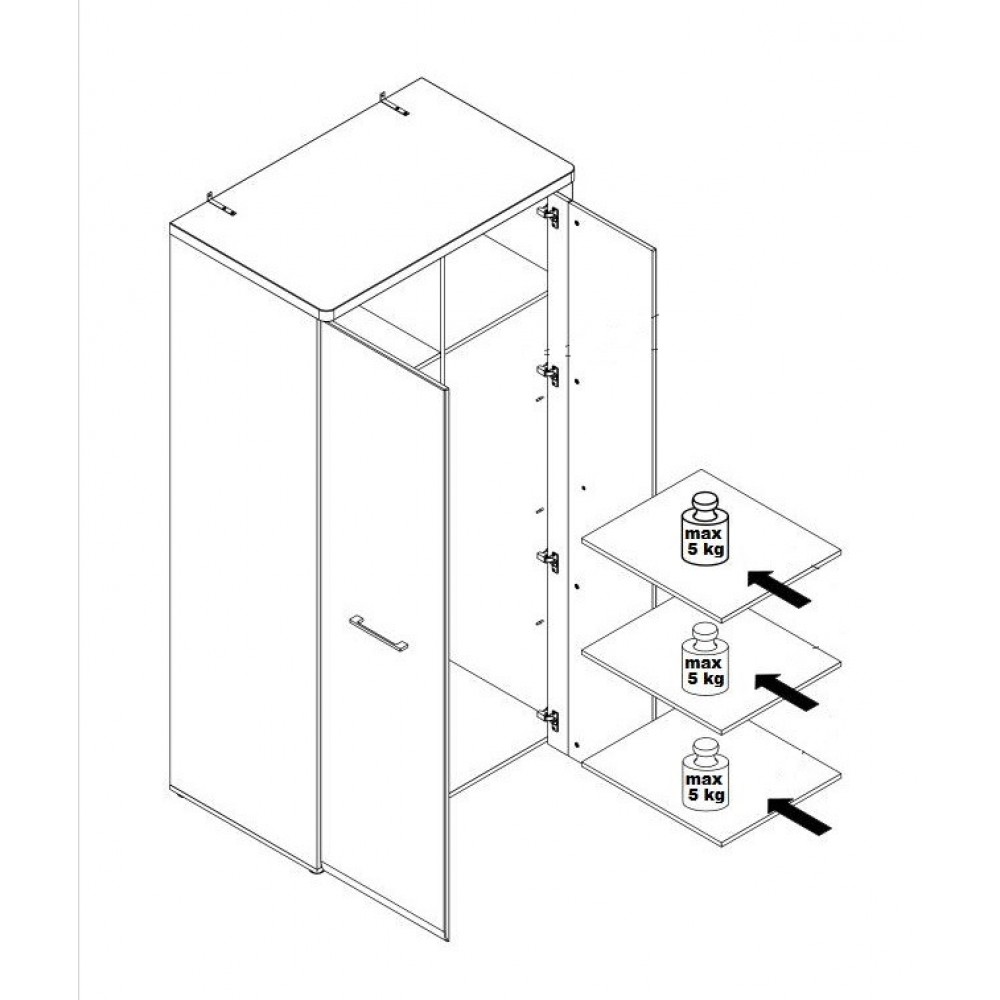 max
5 kg

max
5 kg

max
5 kg