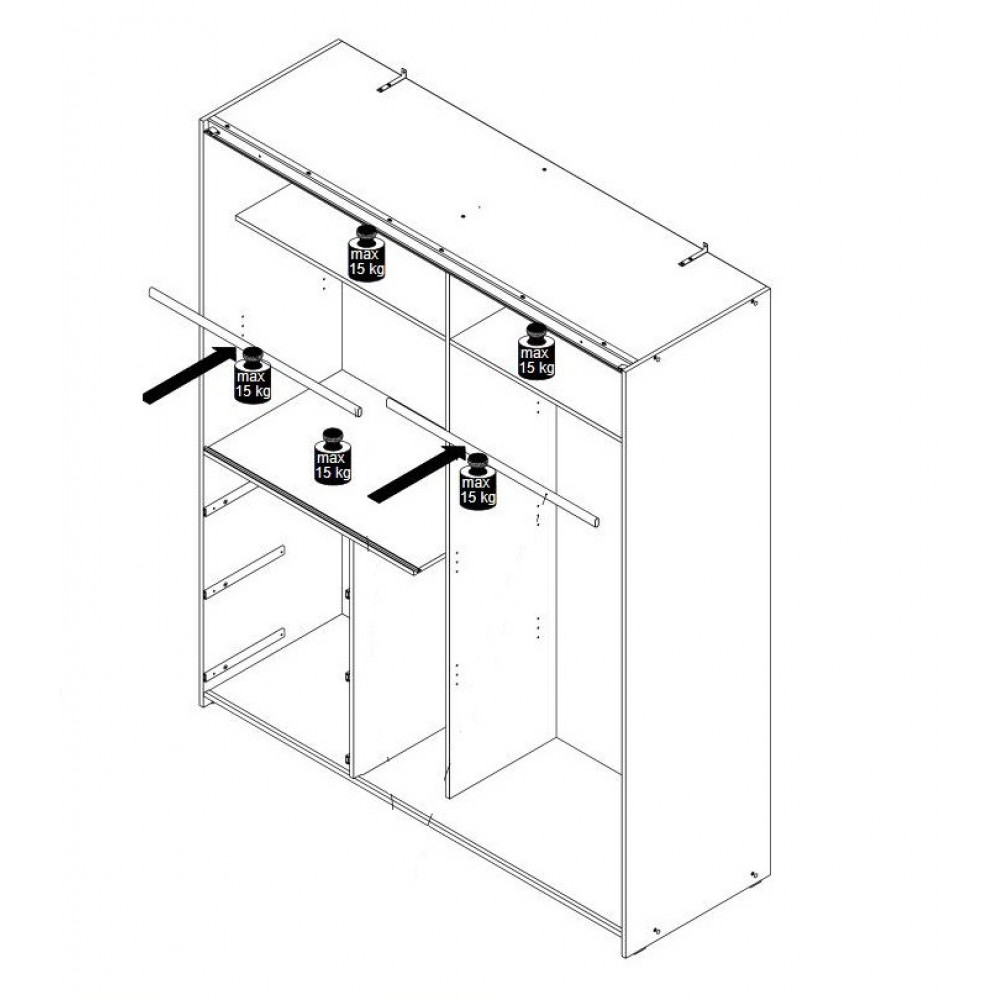 max
15 kg

max
15 kg

max
15 kg

max
15 kg

max
15 kg