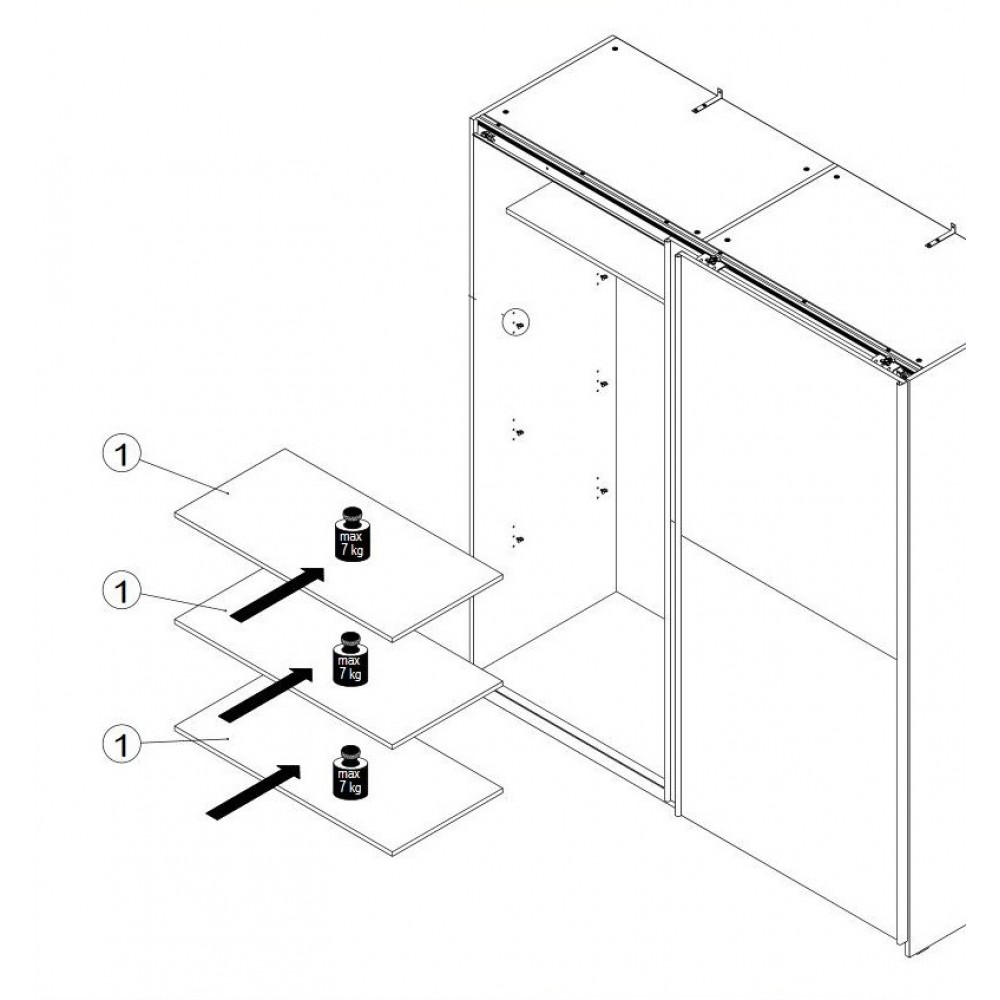 1

max
7 kg

1

max
7 kg

1

max
7 kg