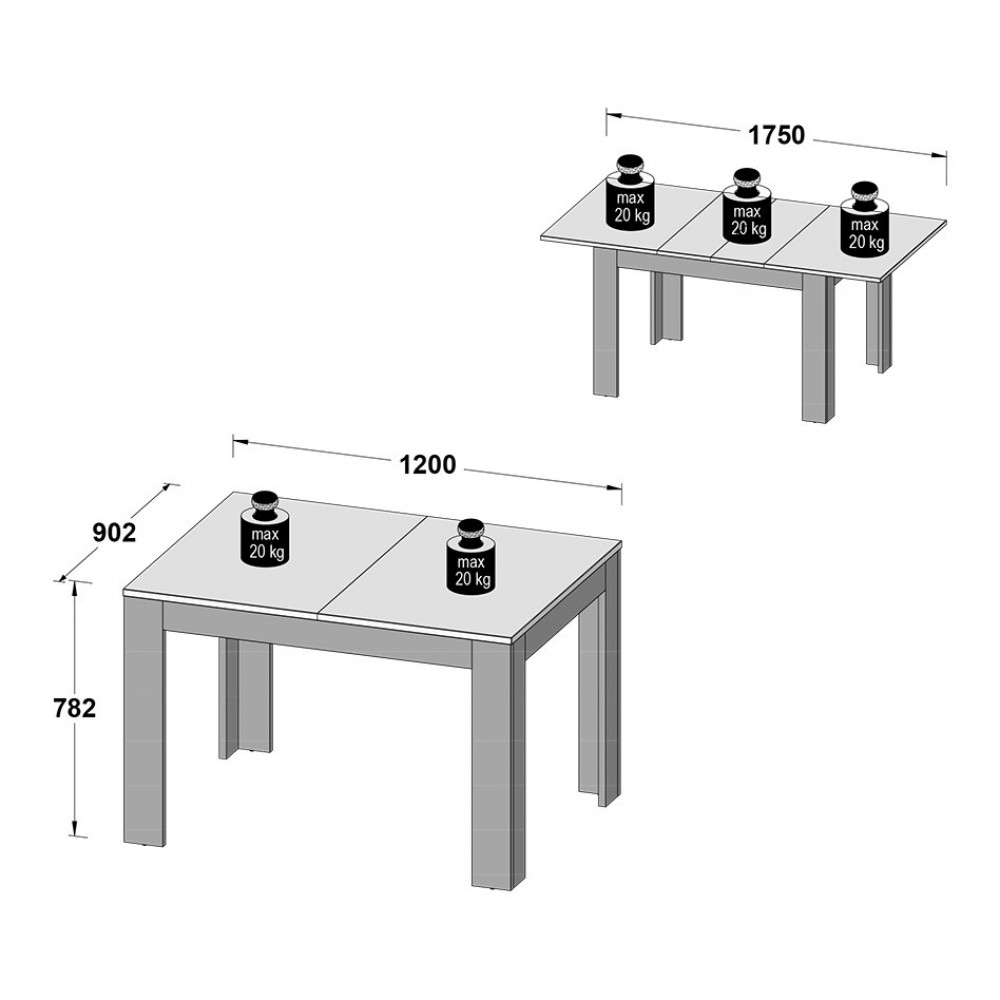 1750

max
20 kg

max
20 kg

max
20 kg

1200

902

max
20 kg

max
20 kg

782