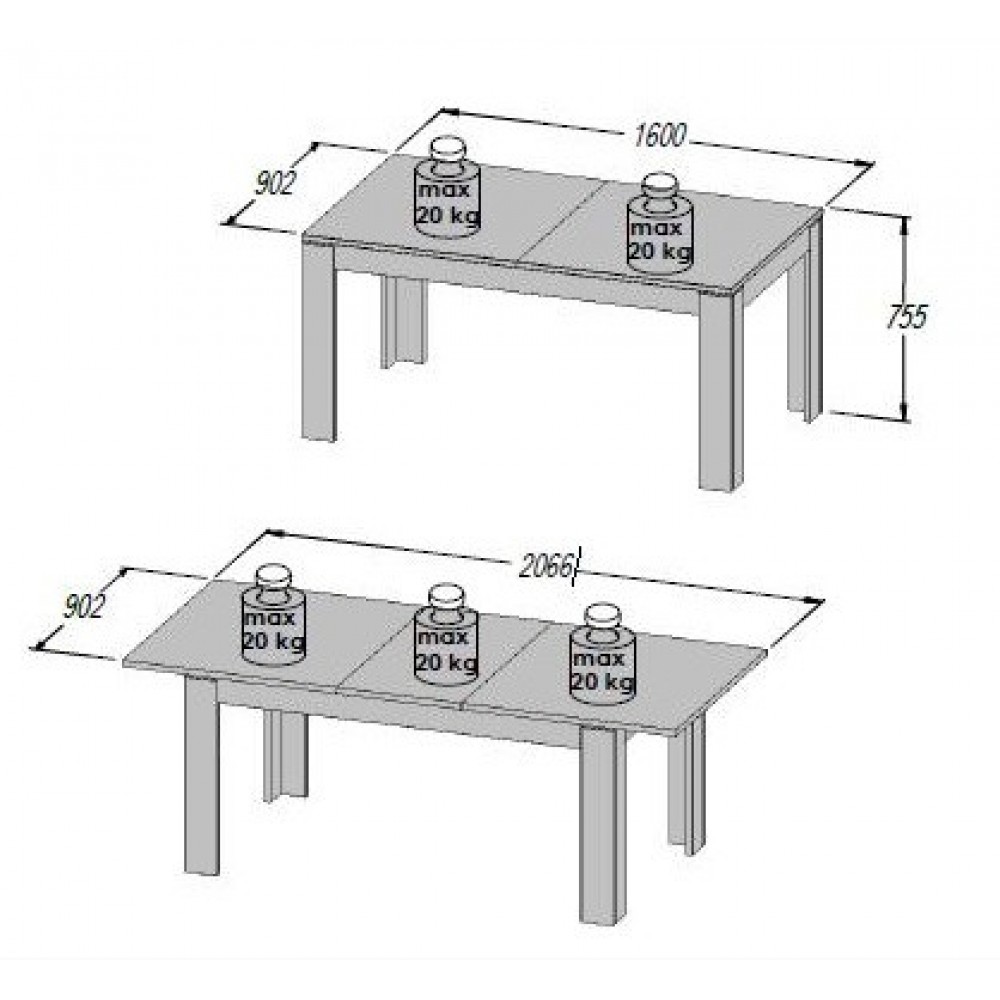 1600
902
max
20 kg
max
20 kg
755

2066
902
max
20 kg
max
20 kg
max
20 kg