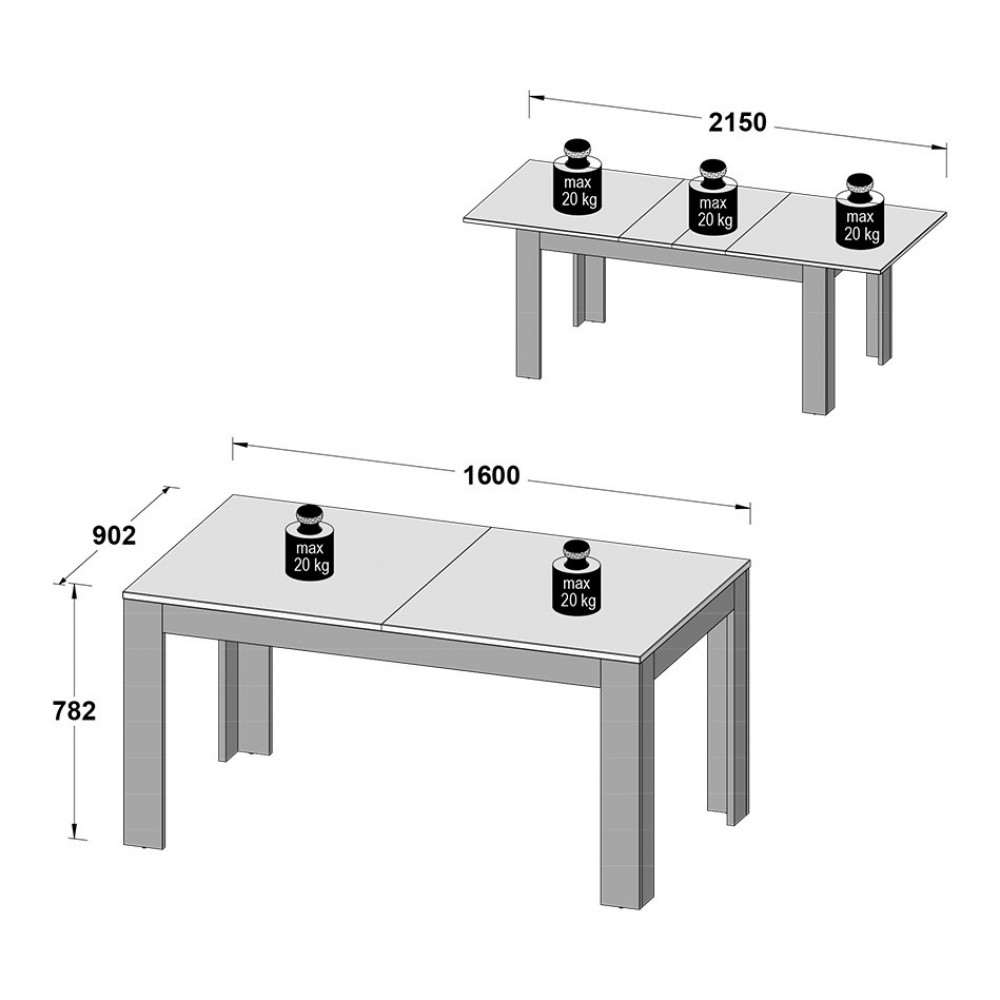 2150

max
20 kg

max
20 kg

max
20 kg

1600

902

max
20 kg

max
20 kg

782